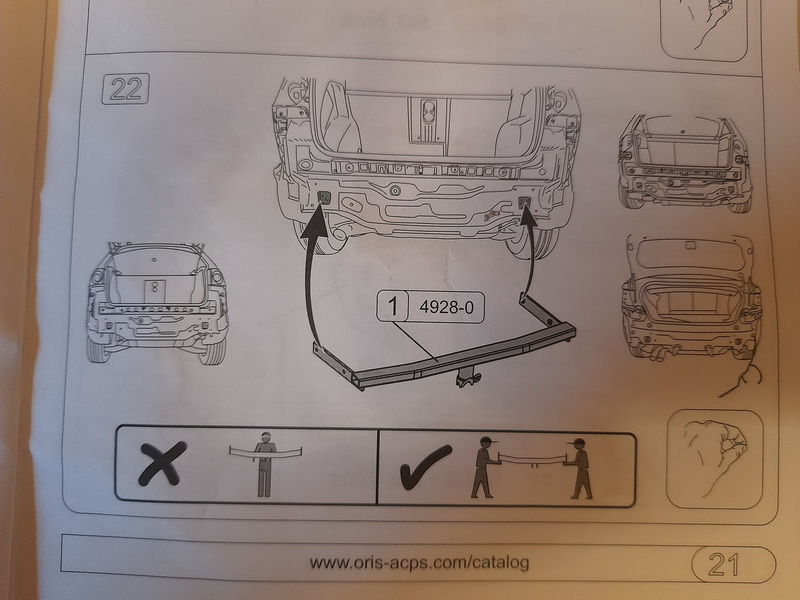 22

1 4928-0

www.oris-acps.com/catalog

21