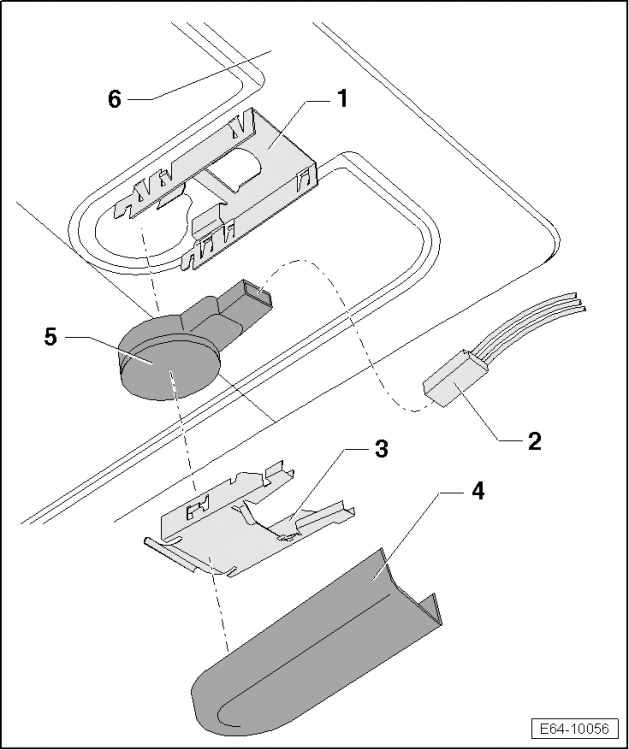 6
1
5
2
3
4
E64-10056