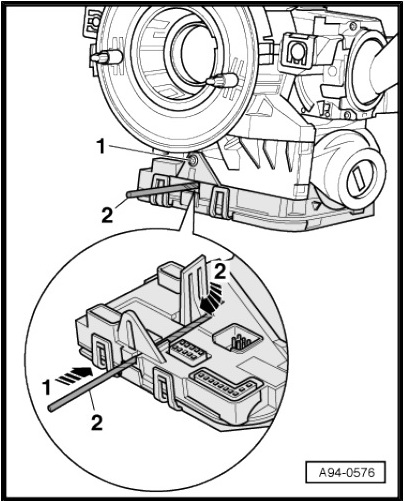 1
2
2
1
2
A94-0576